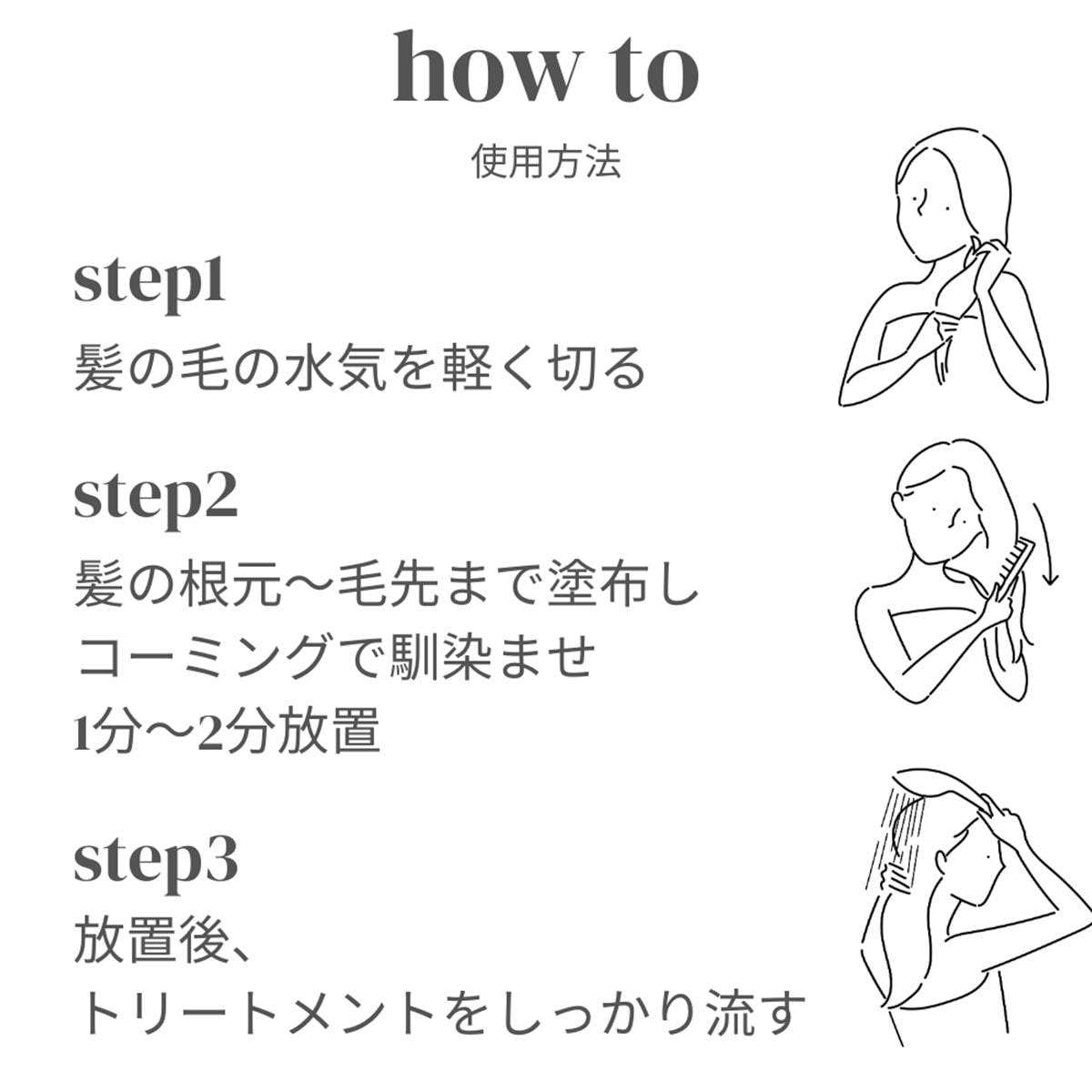 how to

使用方法

step1

髪の毛の水気を軽く切る

step2

髪の根元〜毛先まで塗布し
コーミングで馴染ませ
1分〜2分放置

step3

放置後、
トリートメントをしっかり流す